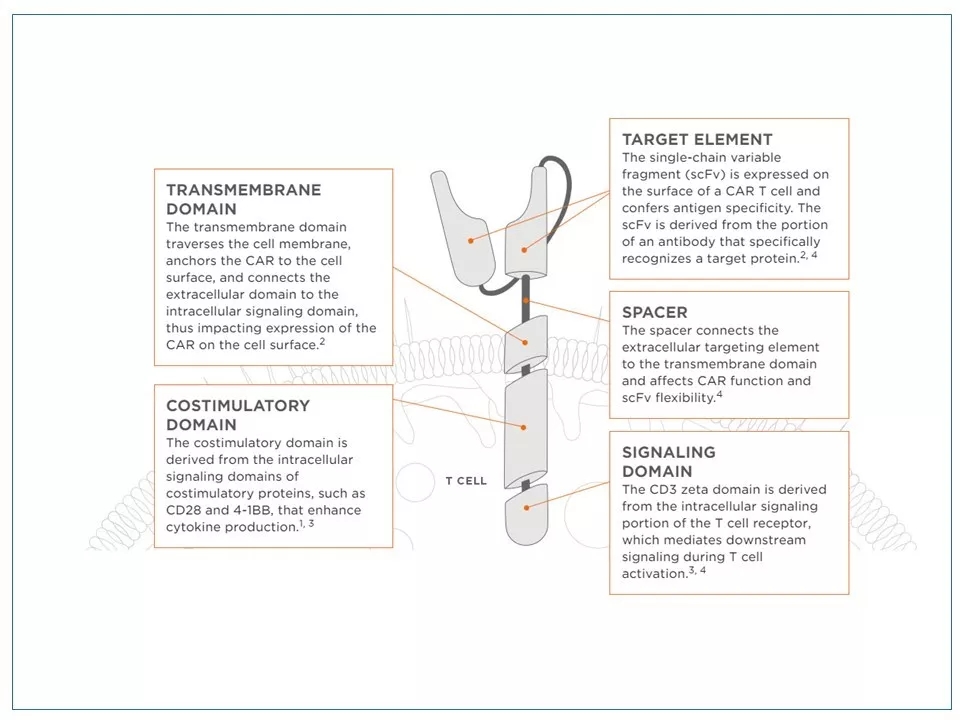 TRANSMEMBRANE DOMAIN
The transmembrane domain traverses the cell membrane, anchors the CAR to the cell surface, and connects the extracellular domain to the intracellular signaling domain, thus impacting expression of the CAR on the cell surface.$^{2}$

COSTIMULATORY DOMAIN
The costimulatory domain is derived from the intracellular signaling domains of costimulatory proteins, such as CD28 and 4-1BB, that enhance cytokine production.$^{1, 3}$

T CELL

TARGET ELEMENT
The single-chain variable fragment (scFv) is expressed on the surface of a CAR T cell and confers antigen specificity. The scFv is derived from the portion of an antibody that specifically recognizes a target protein.$^{2, 4}$

SPACER
The spacer connects the extracellular targeting element to the transmembrane domain and affects CAR function and scFv flexibility.$^{4}$

SIGNALING DOMAIN
The CD3 zeta domain is derived from the intracellular signaling portion of the T cell receptor, which mediates downstream signaling during T cell activation.$^{3, 4}$